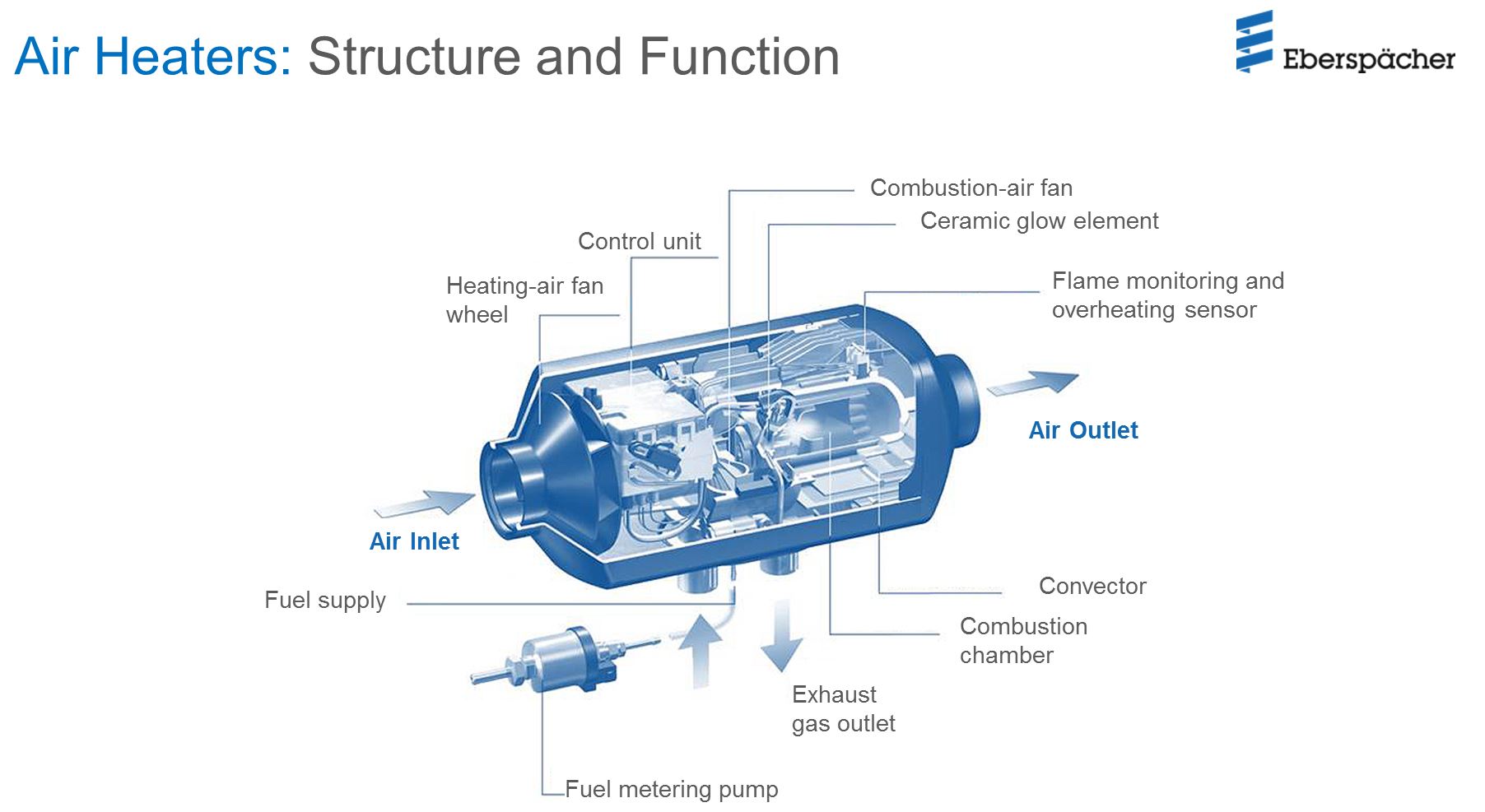 Air Heaters: Structure and Function

Eberspächer

Combustion-air fan

Ceramic glow element

Control unit

Heating-air fan wheel

Flame monitoring and overheating sensor

Air Outlet

Air Inlet

Fuel supply

Convector

Combustion chamber

Exhaust gas outlet

Fuel metering pump